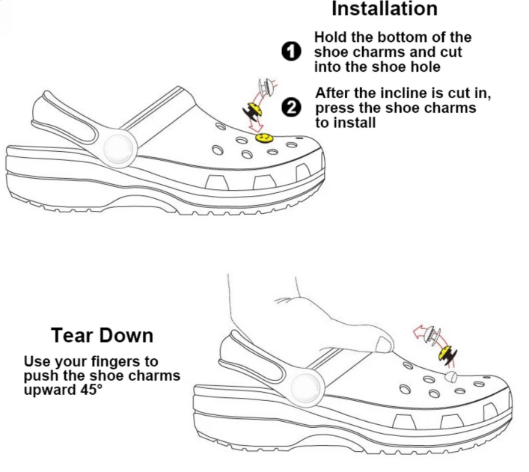 Installation

1 Hold the bottom of the shoe charms and cut into the shoe hole

2 After the incline is cut in, press the shoe charms to install

Tear Down

Use your fingers to push the shoe charms upward 45°